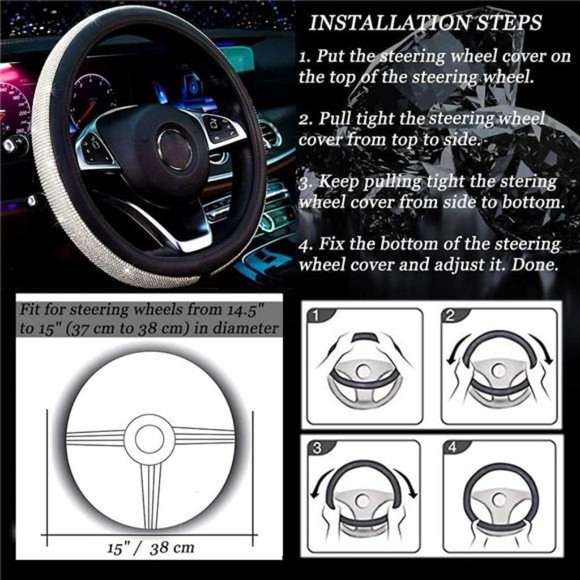 INSTALLATION STEPS

1. Put the steering wheel cover on the top of the steering wheel.

2. Pull tight the steering wheel cover from top to side.

3. Keep pulling tight the stering wheel cover from side to bottom.

4. Fix the bottom of the steering wheel cover and adjust it. Done.

Fit for steering wheels from 14.5" to 15" (37 cm to 38 cm) in diameter

15" / 38 cm

1

2

3

4